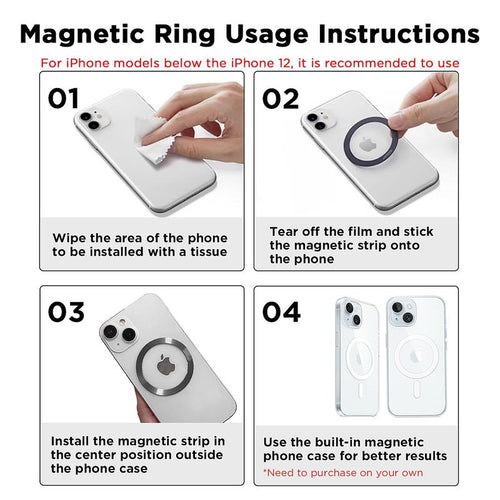 Magnetic Ring Usage Instructions

For iPhone models below the iPhone 12, it is recommended to use

01

Wipe the area of the phone to be installed with a tissue

02

Tear off the film and stick the magnetic strip onto the phone

03

Install the magnetic strip in the center position outside the phone case

04

Use the built-in magnetic phone case for better results

*Need to purchase on your own